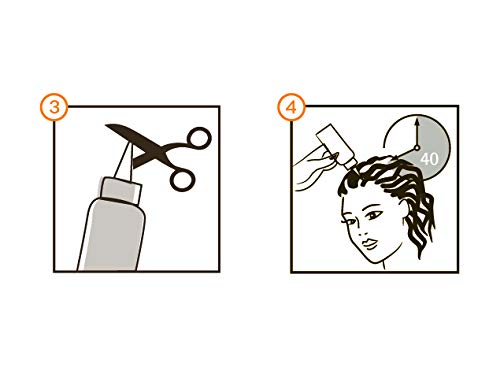 3

4

40