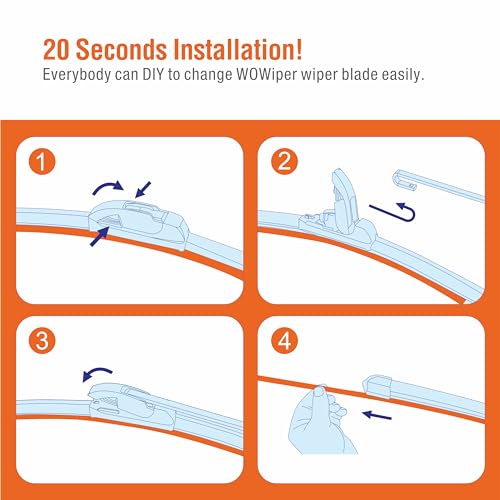 20 Seconds Installation!
Everybody can DIY to change WOWiper wiper blade easily.

1

2

3

4