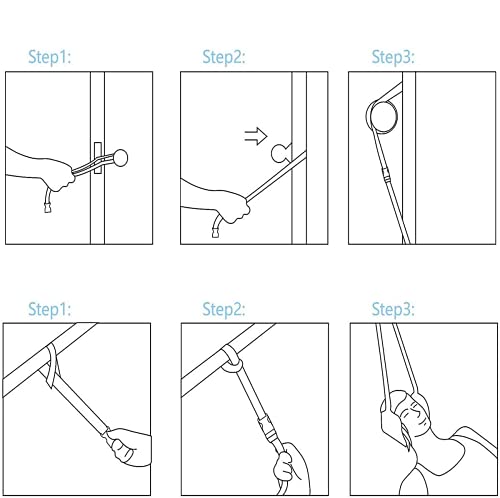 Step1:

Step2:

Step3:

Step1:

Step2:

Step3: