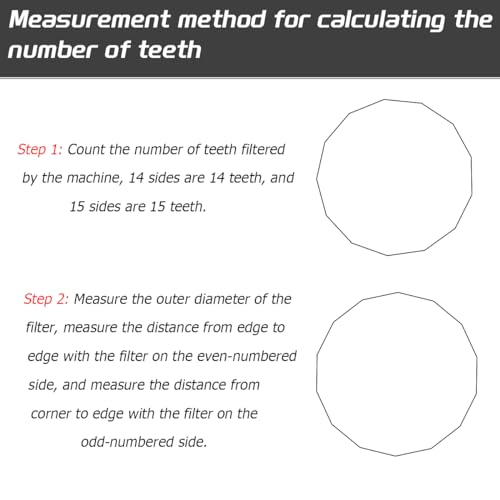 Measurement method for calculating the number of teeth

Step 1: Count the number of teeth filtered by the machine, 14 sides are 14 teeth, and 15 sides are 15 teeth.

Step 2: Measure the outer diameter of the filter, measure the distance from edge to edge with the filter on the even-numbered side, and measure the distance from corner to edge with the filter on the odd-numbered side.