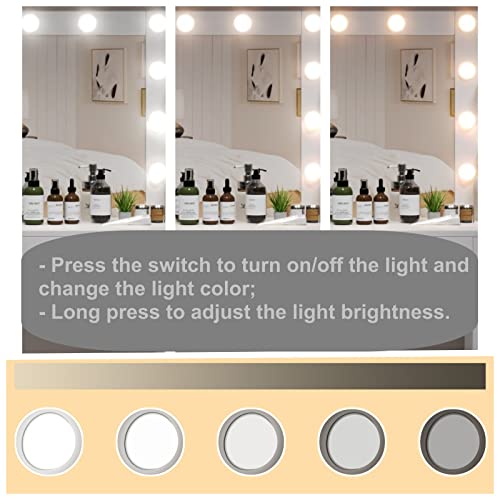 - Press the switch to turn on/off the light and change the light color;
- Long press to adjust the light brightness.