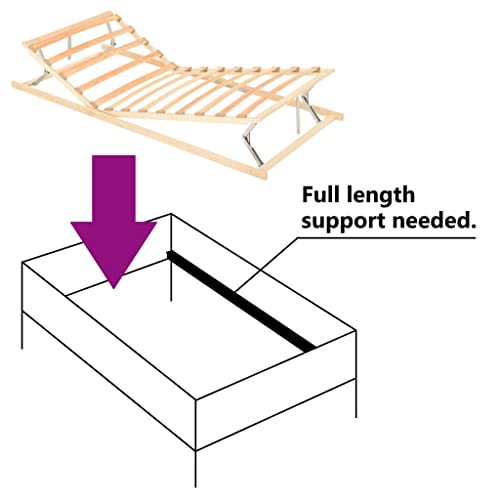 Full length support needed.