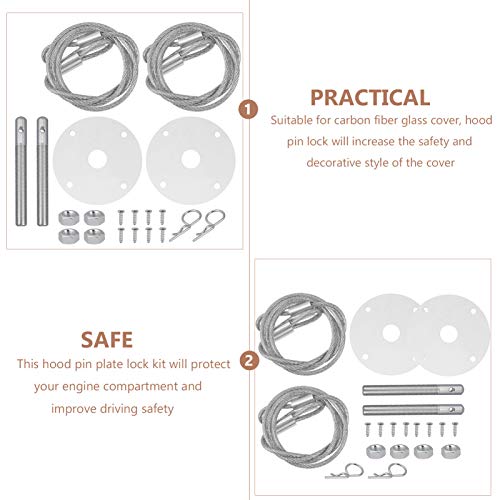 1

PRACTICAL

Suitable for carbon fiber glass cover, hood pin lock will increase the safety and decorative style of the cover

SAFE

This hood pin plate lock kit will protect your engine compartment and improve driving safety

2