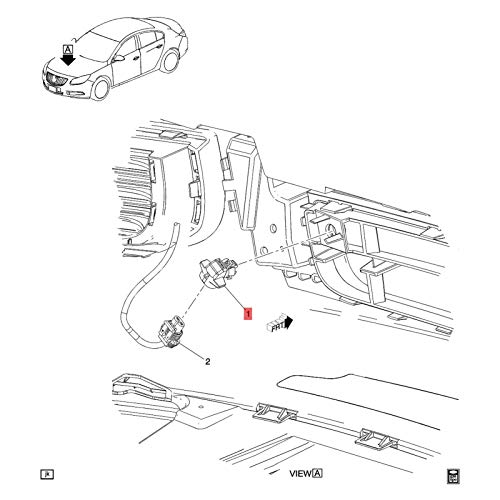 A

1

FRT

2

VIEW A