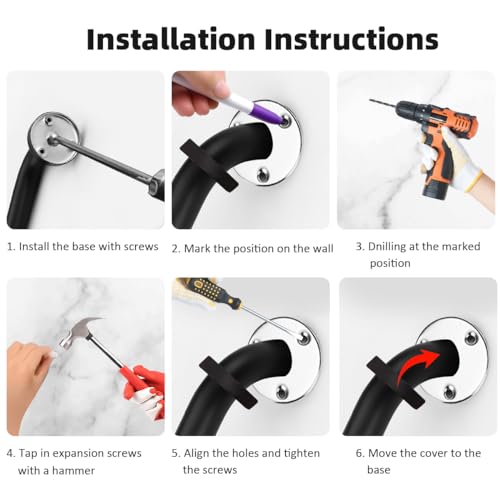 Installation Instructions

1. Install the base with screws

2. Mark the position on the wall

3. Dnilling at the marked position

4. Tap in expansion screws with a hammer

5. Align the holes and tighten the screws

6. Move the cover to the base