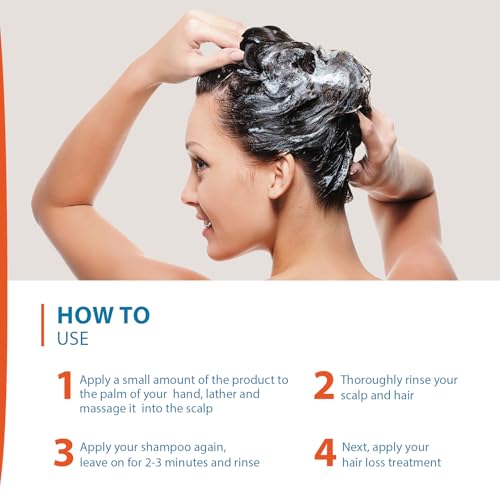 HOW TO
USE

1 Apply a small amount of the product to the palm of your hand, lather and massage it into the scalp

2 Thoroughly rinse your scalp and hair

3 Apply your shampoo again, leave on for 2-3 minutes and rinse

4 Next, apply your hair loss treatment