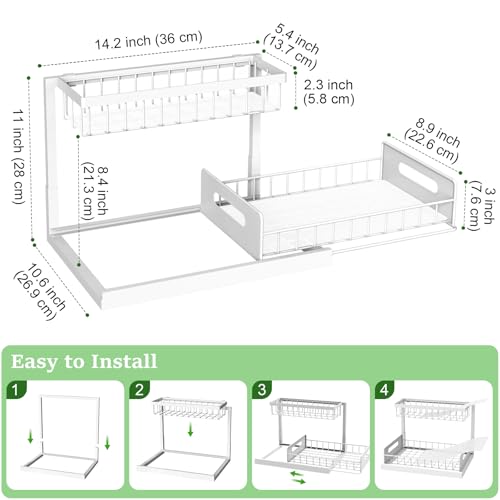 14.2 inch (36 cm)

5.4 inch
(13.7 cm)

2.3 inch
(5.8 cm)

11 inch (28 cm)

8.4 inch
(21.3 cm)

8.9 inch
(22.6 cm)

3 inch
(7.6 cm)

10.6 inch
(26.9 cm)

Easy to Install

1

2

3

4