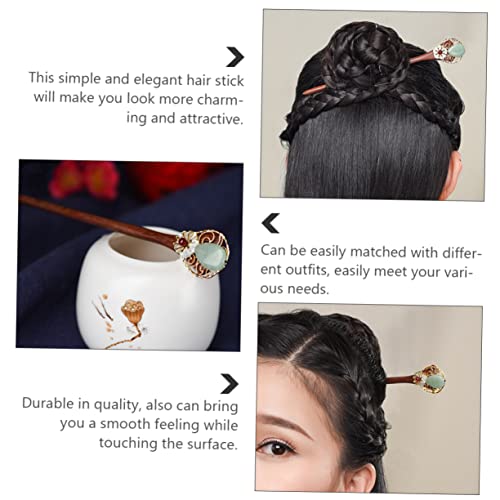 This simple and elegant hair stick will make you look more charming and attractive.

Can be easily matched with different outfits, easily meet your various needs.

Durable in quality, also can bring you a smooth feeling while touching the surface.