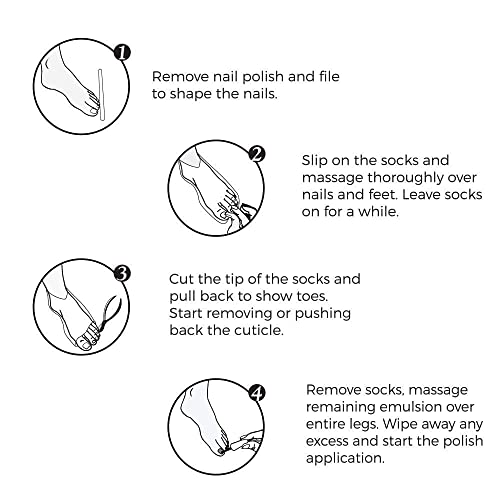 1
Remove nail polish and file to shape the nails.

2
Slip on the socks and massage thoroughly over nails and feet. Leave socks on for a while.

3
Cut the tip of the socks and pull back to show toes. Start removing or pushing back the cuticle.

4
Remove socks, massage remaining emulsion over entire legs. Wipe away any excess and start the polish application.