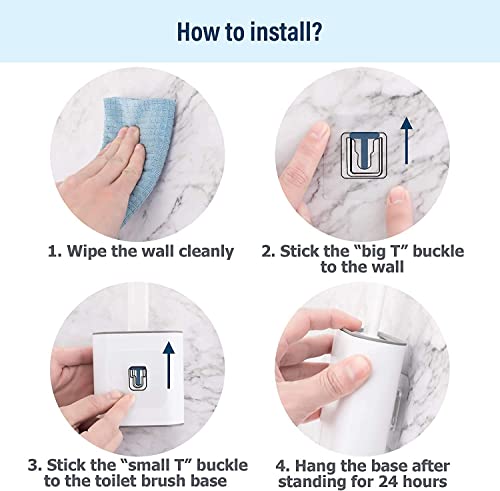 How to install?

1. Wipe the wall cleanly

2. Stick the “big T” buckle to the wall

3. Stick the “small T” buckle to the toilet brush base

4. Hang the base after standing for 24 hours