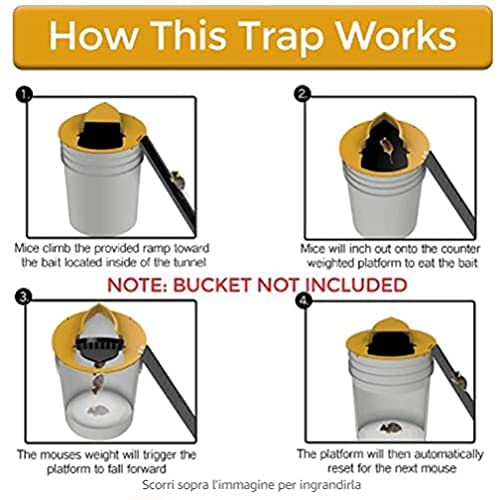 How This Trap Works

1.

Mice climb the provided ramp toward the bait located inside of the tunnel

2.

Mice will inch out onto the counter weighted platform to eat the bait

NOTE: BUCKET NOT INCLUDED

3.

The mouses weight will trigger the platform to fall forward

4.

The platform will then automatically reset for the next mouse

Scorri sopra l'immagine per ingrandirla