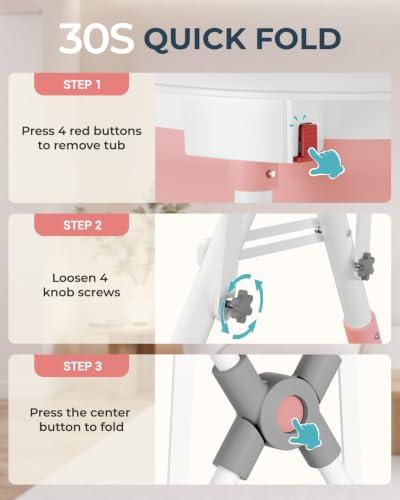 30S QUICK FOLD

STEP 1

Press 4 red buttons to remove tub

STEP 2

Loosen 4 knob screws

STEP 3

Press the center button to fold