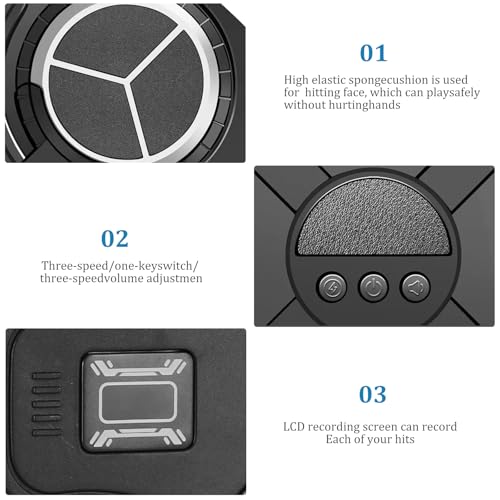 01

High elastic spongecushion is used for hitting face, which can playsafely without hurtinghands

02

Three-speed/one-keyswitch/ three-speedvolume adjustmen

03

LCD recording screen can record Each of your hits