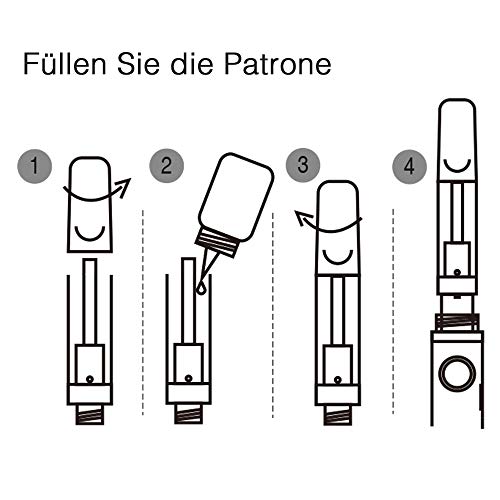 Füllen Sie die Patrone

1

2

3

4