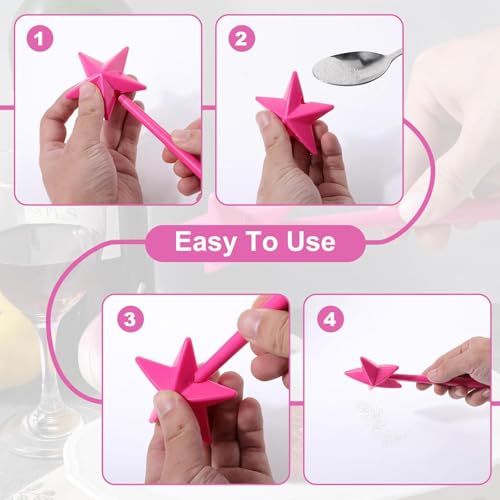 1

2

Easy To Use

3

4