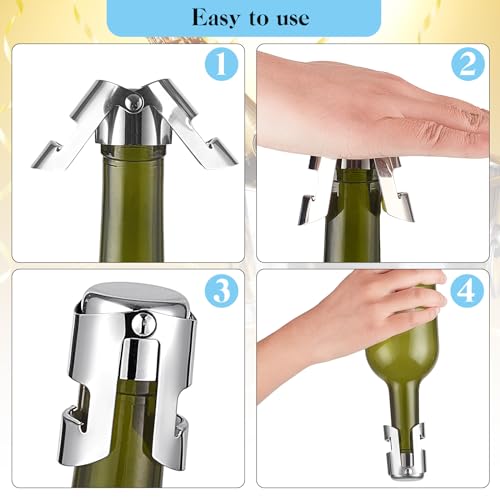 Easy to use

1

2

3

4