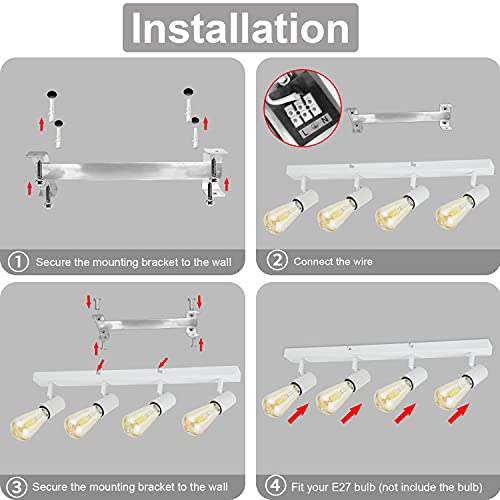 Installation

L N

① Secure the mounting bracket to the wall

② Connect the wire

③ Secure the mounting bracket to the wall

④ Fit your E27 bulb (not include the bulb)