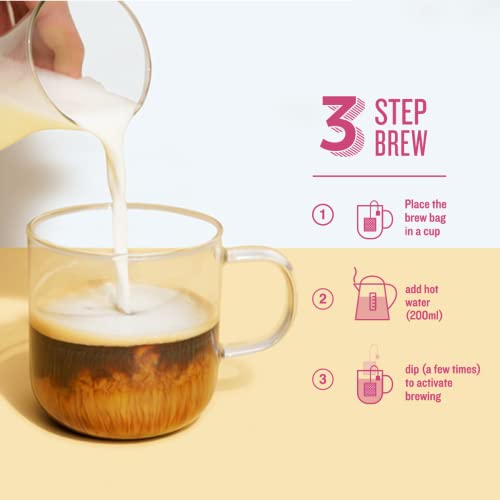 3 STEP BREW

1 Place the brew bag in a cup

2 add hot water (200ml)

3 dip (a few times) to activate brewing