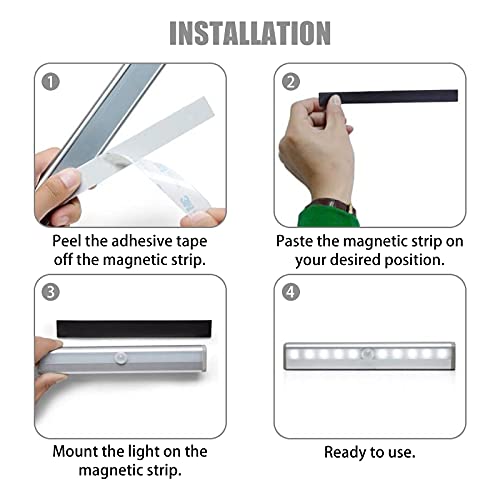 INSTALLATION

1

Peel the adhesive tape off the magnetic strip.

2

Paste the magnetic strip on your desired position.

3

Mount the light on the magnetic strip.

4

Ready to use.