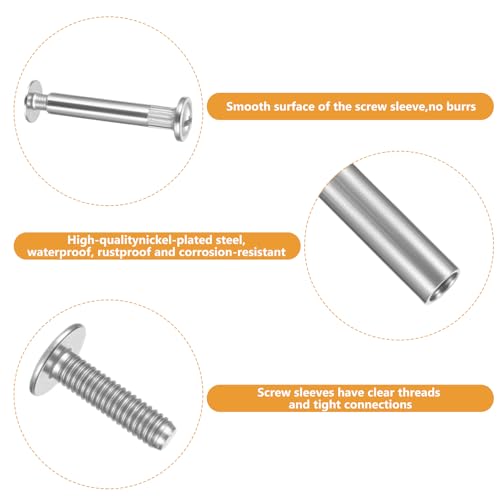 Smooth surface of the screw sleeve,no burrs

High-qualitynickel-plated steel, waterproof, rustproof and corrosion-resistant

Screw sleeves have clear threads and tight connections