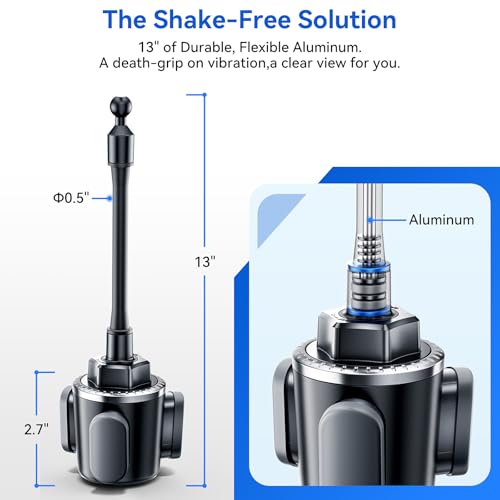 The Shake-Free Solution

13" of Durable, Flexible Aluminum.
A death-grip on vibration,a clear view for you.

Φ0.5"

13"

2.7"

Aluminum