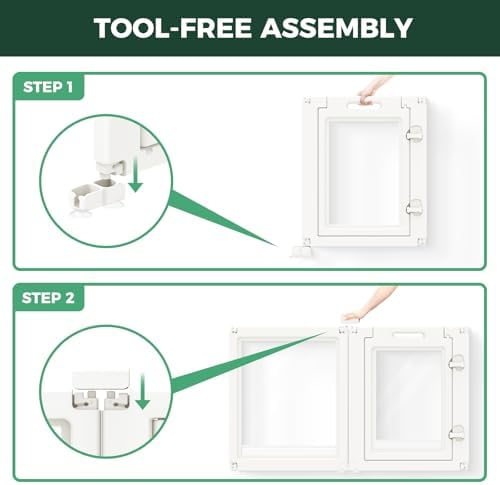 TOOL-FREE ASSEMBLY

STEP 1

STEP 2