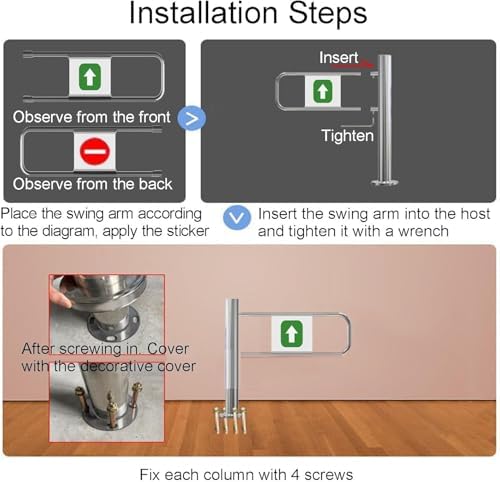 Installation Steps

Observe from the front

Observe from the back

Insert

Tighten

Place the swing arm according to the diagram, apply the sticker

Insert the swing arm into the host and tighten it with a wrench

After screwing in. Cover with the decorative cover

Fix each column with 4 screws