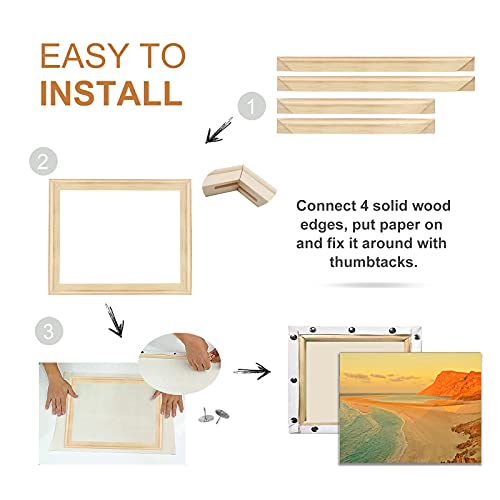 EASY TO INSTALL

1

2

Connect 4 solid wood edges, put paper on and fix it around with thumbtacks.

3