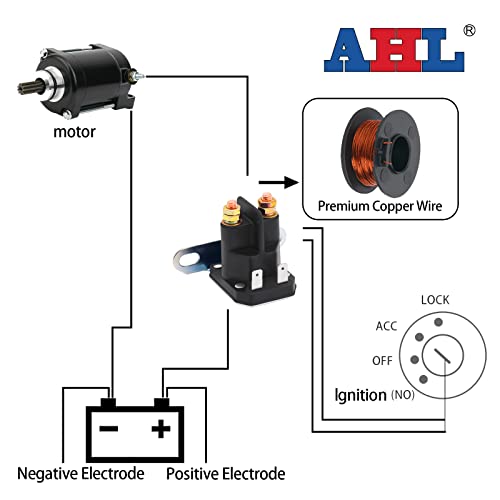 AHL®

motor

Premium Copper Wire

LOCK

ACC

OFF

Ignition (NO)

−

+

Negative Electrode

Positive Electrode