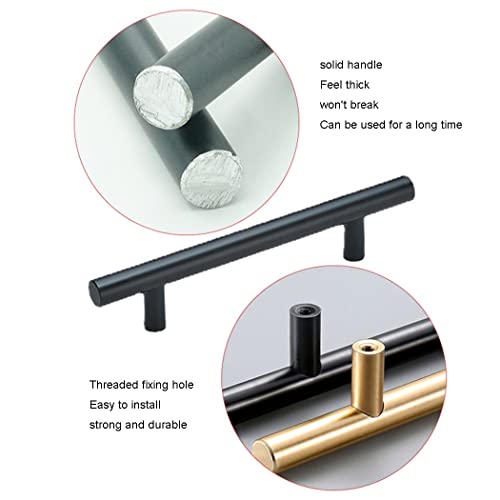 solid handle
Feel thick
won't break
Can be used for a long time

Threaded fixing hole
Easy to install
strong and durable