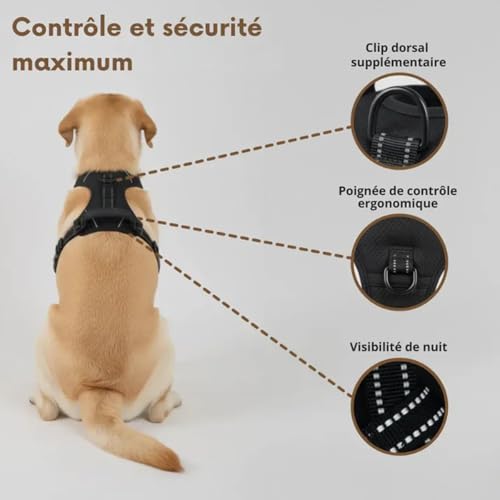 Contrôle et sécurité maximum

Clip dorsal supplémentaire

Poignée de contrôle ergonomique

Visibilité de nuit