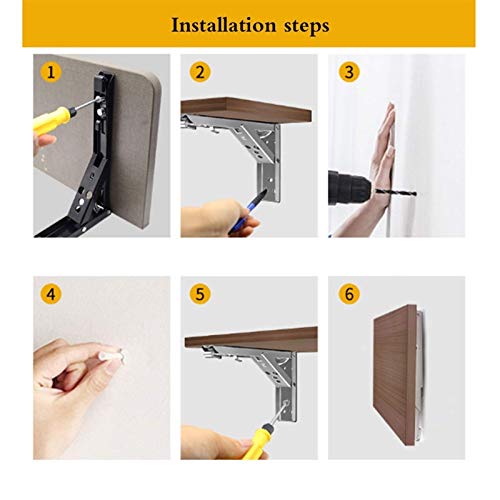 Installation steps

1

2

3

4

5

6