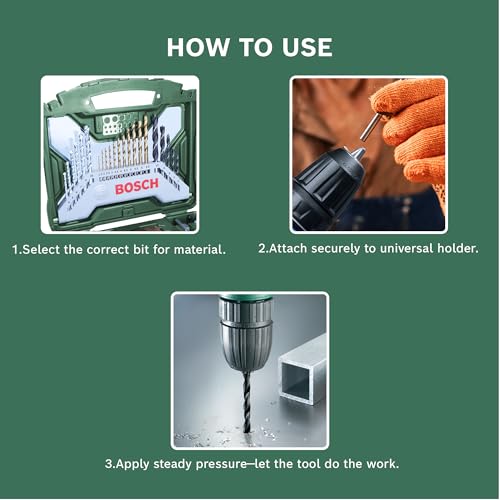 HOW TO USE

BOSCH

1.Select the correct bit for material.

2.Attach securely to universal holder.

3.Apply steady pressure—let the tool do the work.