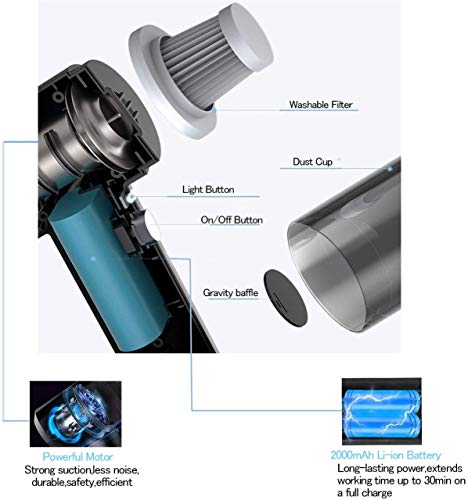 Washable Filter

Dust Cup

Light Button

On/Off Button

Gravity baffle

Powerful Motor
Strong suction,less noise, durable,safety,efficient

2000mAh Li-ion Battery
Long-lasting power,extends working time up to 30min on a full charge