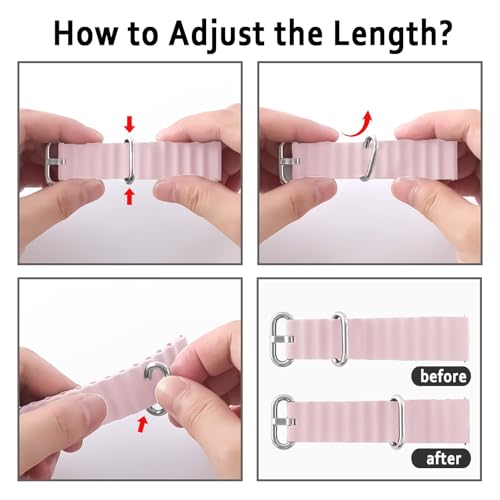 How to Adjust the Length?

before

after