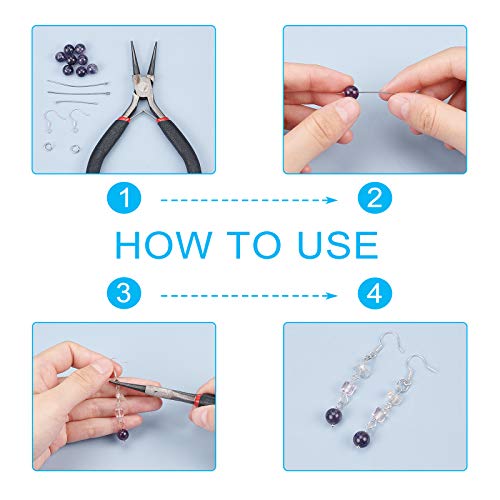 1

2

HOW TO USE

3

4