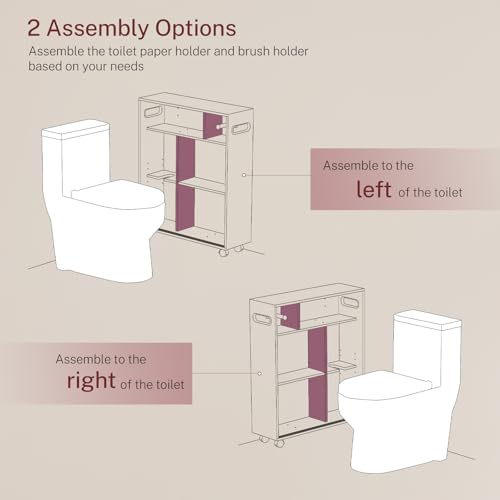 2 Assembly Options
Assemble the toilet paper holder and brush holder based on your needs

Assemble to the
left of the toilet

Assemble to the
right of the toilet