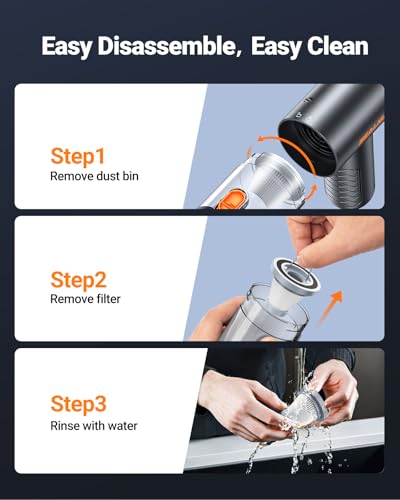 Easy Disassemble, Easy Clean

Step1
Remove dust bin

Step2
Remove filter

Step3
Rinse with water