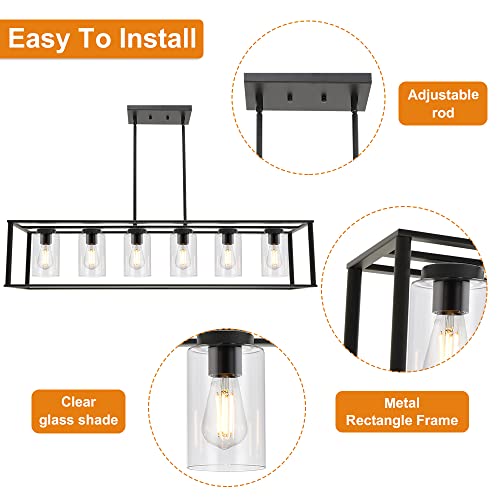 Easy To Install

Adjustable rod

Clear glass shade

Metal Rectangle Frame