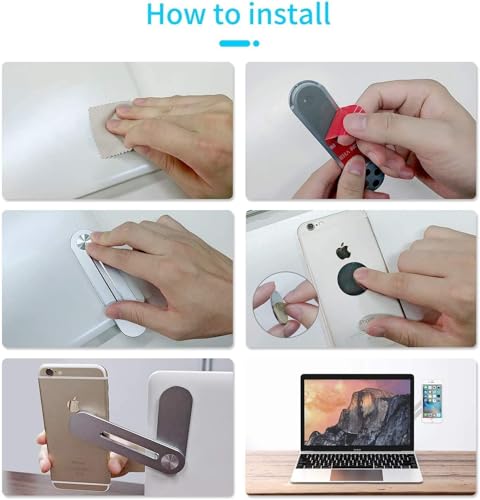 How to install