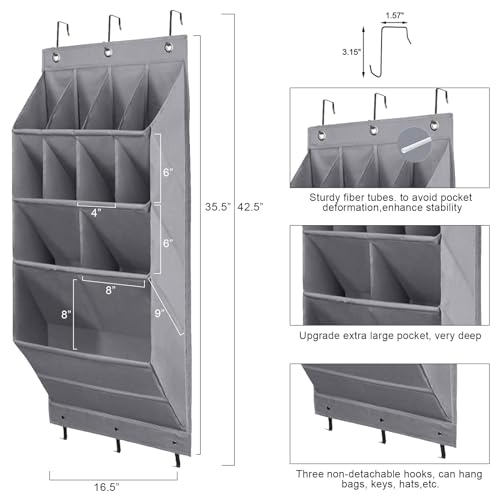 6"

4"

6"

8"

8"

9"

35.5" 42.5"

16.5"

1.57"

3.15"

Sturdy fiber tubes. to avoid pocket deformation,enhance stability

Upgrade extra large pocket, very deep

Three non-detachable hooks, can hang bags, keys, hats,etc.