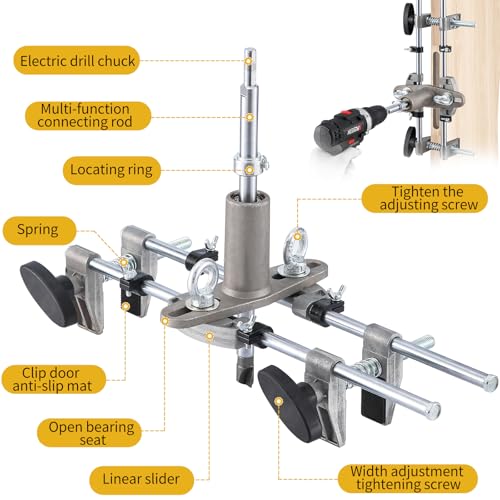 Electric drill chuck

Multi-function connecting rod

Locating ring

Tighten the adjusting screw

Spring

Clip door anti-slip mat

Open bearing seat

Linear slider

Width adjustment tightening screw