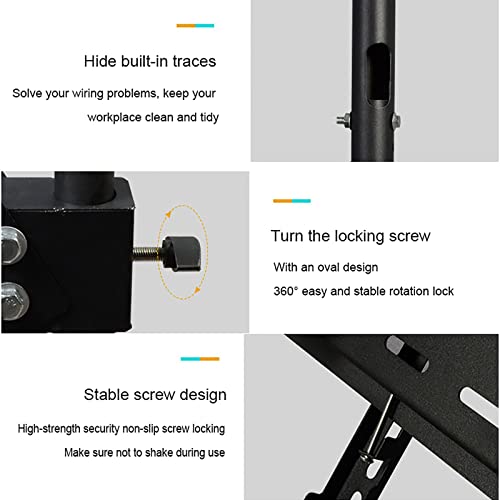 Hide built-in traces

Solve your wiring problems, keep your workplace clean and tidy

Turn the locking screw

With an oval design

360° easy and stable rotation lock

Stable screw design

High-strength security non-slip screw locking

Make sure not to shake during use