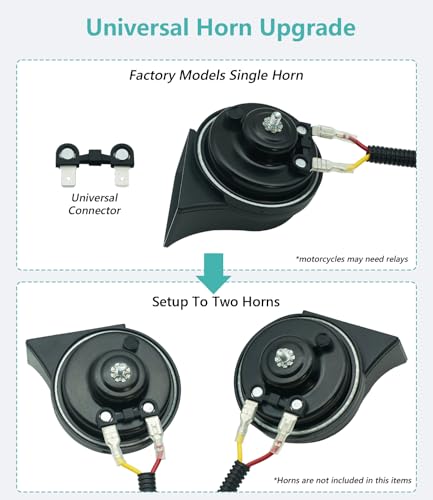 Universal Horn Upgrade

Factory Models Single Horn

Universal Connector

*motorcycles may need relays

Setup To Two Horns

*Horns are not included in this items