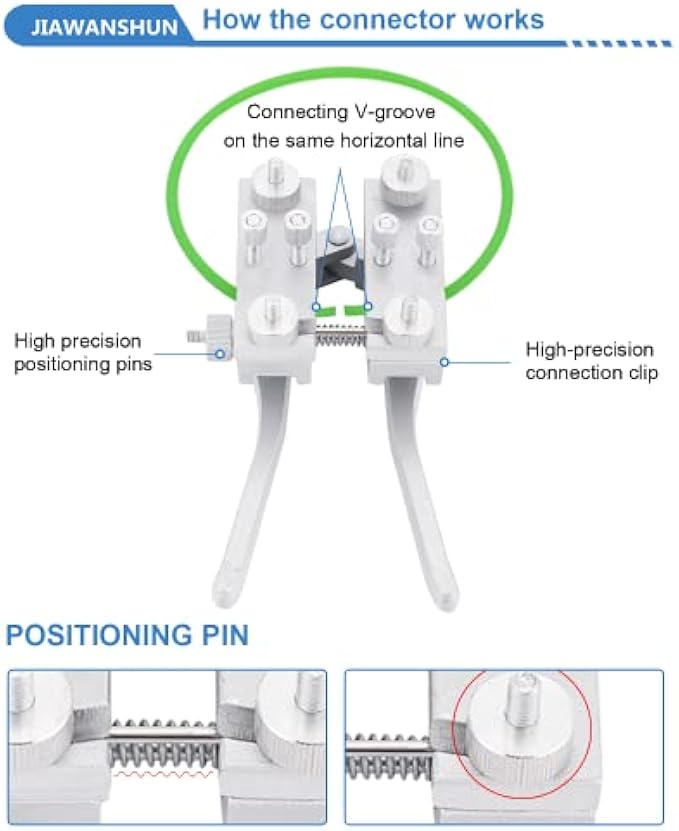 JIAWANSHUN How the connector works

Connecting V-groove on the same horizontal line

High precision positioning pins

High-precision connection clip

POSITIONING PIN