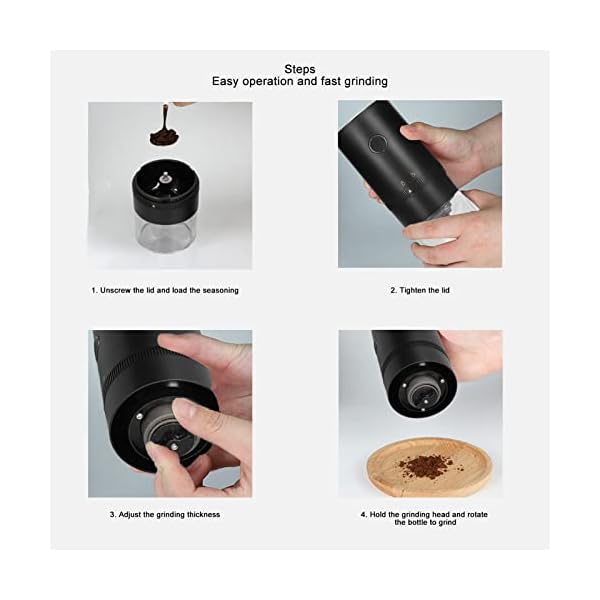 Steps
Easy operation and fast grinding

1. Unscrew the lid and load the seasoning

2. Tighten the lid

3. Adjust the grinding thickness

4. Hold the grinding head and rotate the bottle to grind