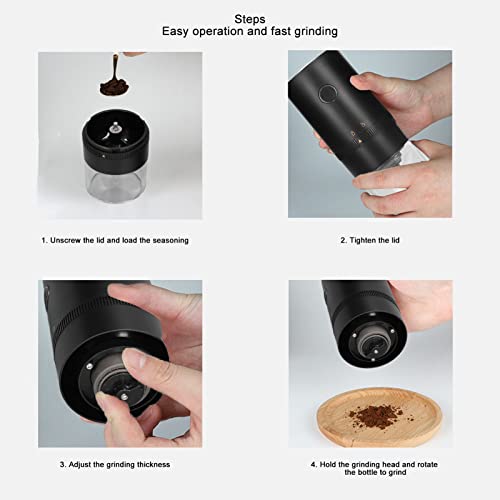 Steps
Easy operation and fast grinding

1. Unscrew the lid and load the seasoning

2. Tighten the lid

3. Adjust the grinding thickness

4. Hold the grinding head and rotate the bottle to grind