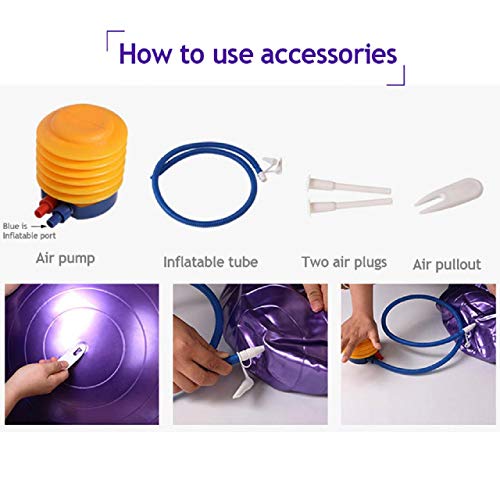 How to use accessories

Blue is Inflatable port

Air pump

Inflatable tube

Two air plugs

Air pullout