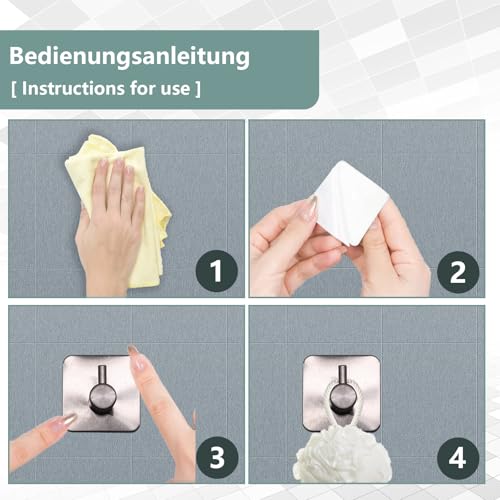 Bedienungsanleitung
[ Instructions for use ]

1

2

3

4