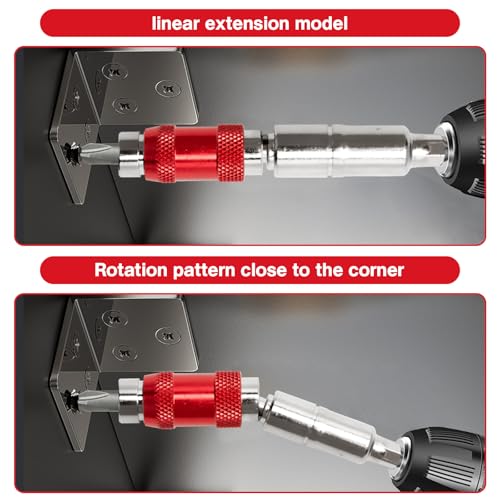 linear extension model

Rotation pattern close to the corner